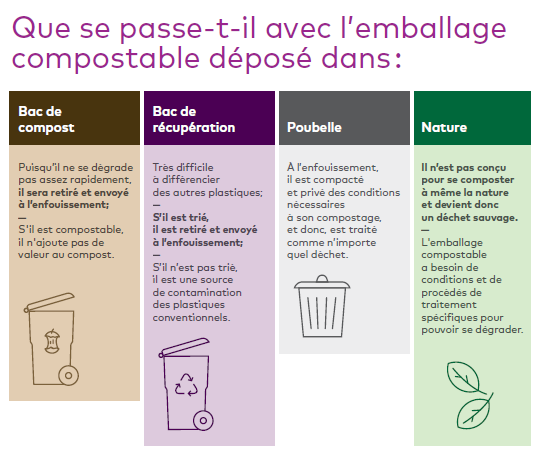 Que se passe-t-il avec l'emballage compostable déposé dans:

Bac de compost

Puisqu'il ne se dégrade pas assez rapidement, il sera retiré et envoyé à l'enfouissement;
—
S'il est compostable, il n'ajoute pas de valeur au compost.

Bac de récupération

Très difficile à différencier des autres plastiques;
—
S'il est trié, il est retiré et envoyé à l'enfouissement;
—
S'il n'est pas trié, il est une source de contamination des plastiques conventionnels.

Poubelle

À l'enfouissement, il est compacté et privé des conditions nécessaires à son compostage, et donc, est traité comme n'importe quel déchet.

Nature

Il n'est pas conçu pour se composter à même la nature et devient donc un déchet sauvage.
—
L'emballage compostable a besoin de conditions et de procédés de traitement spécifiques pour pouvoir se dégrader.